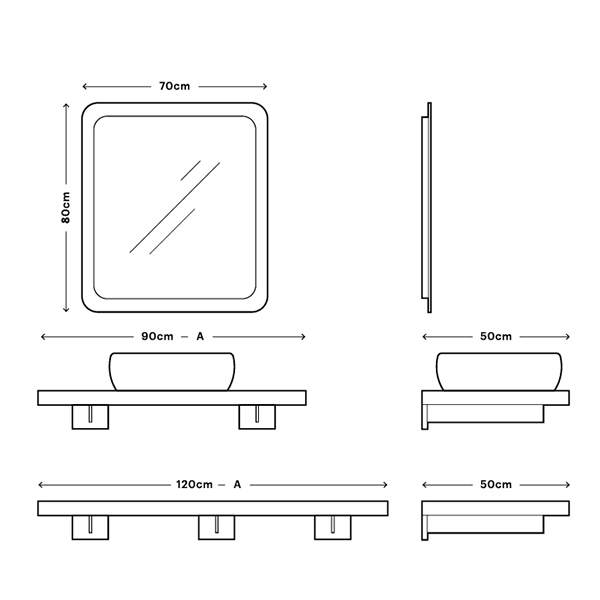 70cm

80cm

90cm – A

50cm

120cm – A

50cm