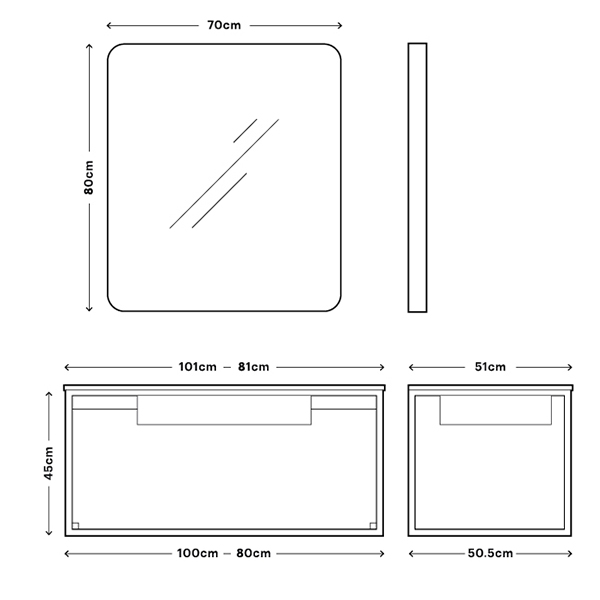 70cm

80cm

101cm – 81cm

51cm

45cm

100cm – 80cm

50.5cm