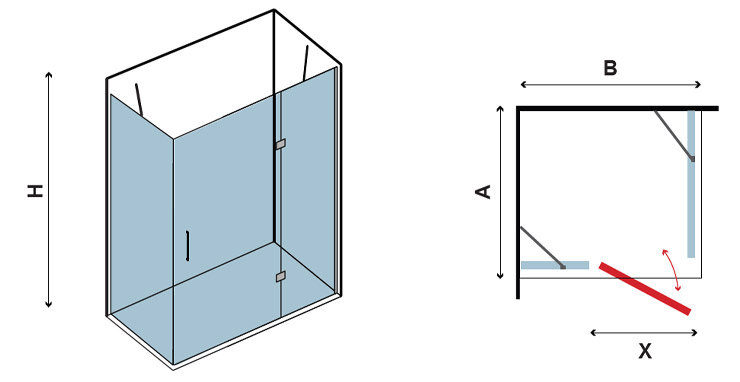 H

B

A

X